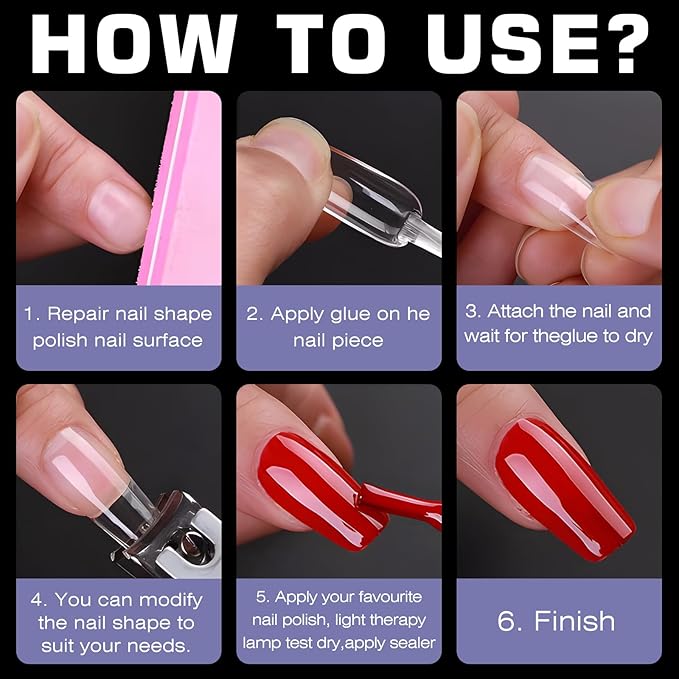 HOW TO USE?

1. Repair nail shape polish nail surface

2. Apply glue on he nail piece

3. Attach the nail and wait for theglue to dry

4. You can modify the nail shape to suit your needs.

5. Apply your favourite nail polish, light therapy lamp test dry,apply sealer

6. Finish