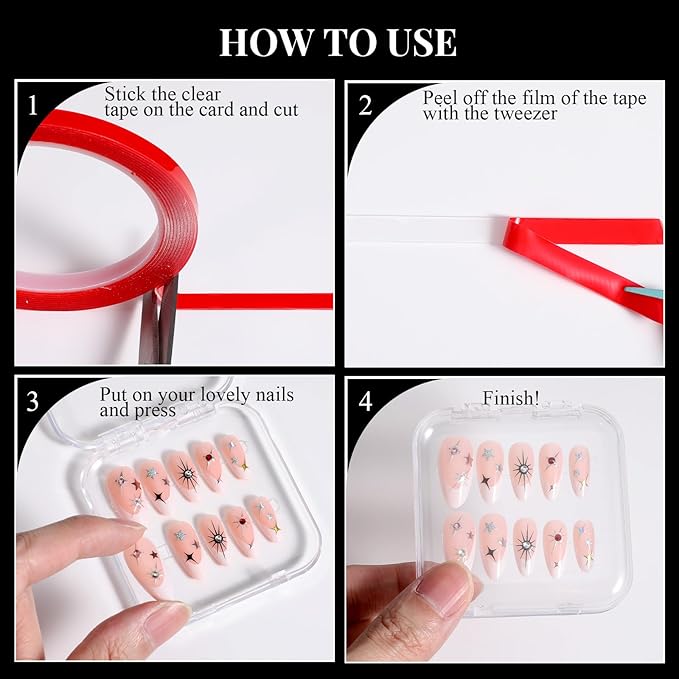 HOW TO USE

1 Stick the clear tape on the card and cut

2 Peel off the film of the tape with the tweezer

3 Put on your lovely nails and press

4 Finish!