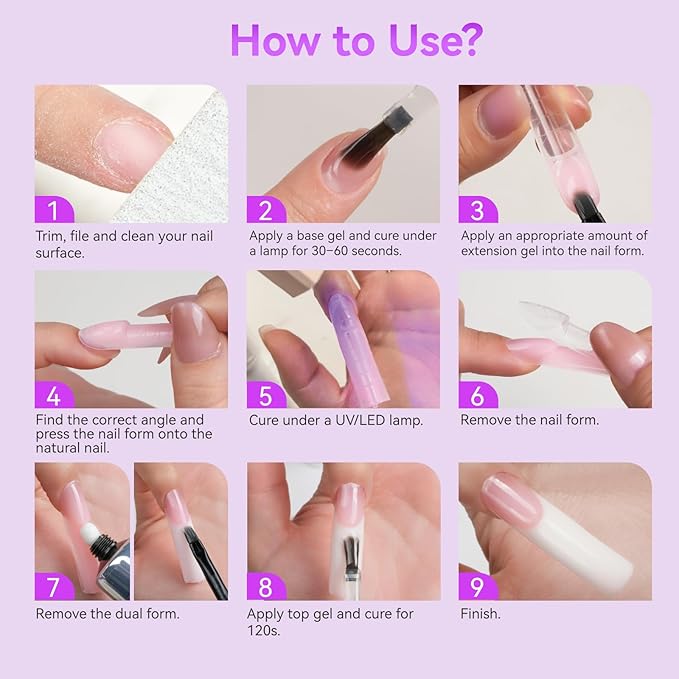 How to Use?

1
Trim, file and clean your nail surface.

2
Apply a base gel and cure under a lamp for 30–60 seconds.

3
Apply an appropriate amount of extension gel into the nail form.

4
Find the correct angle and press the nail form onto the natural nail.

5
Cure under a UV/LED lamp.

6
Remove the nail form.

7
Remove the dual form.

8
Apply top gel and cure for 120s.

9
Finish.