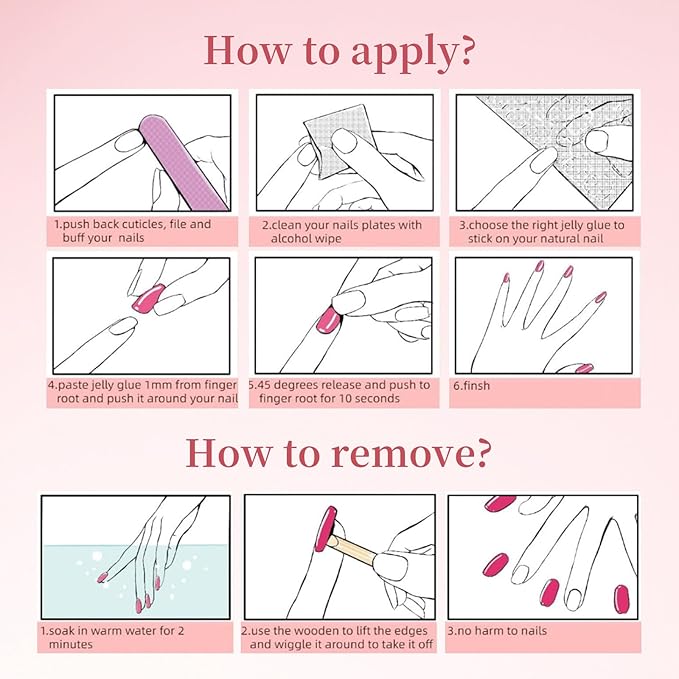 How to apply?

1.push back cuticles, file and buff your nails

2.clean your nails plates with alcohol wipe

3.choose the right jelly glue to stick on your natural nail

4.paste jelly glue 1mm from finger root and push it around your nail

5.45 degrees release and push to finger root for 10 seconds

6.finsh

How to remove?

1.soak in warm water for 2 minutes

2.use the wooden to lift the edges and wiggle it around to take it off

3.no harm to nails