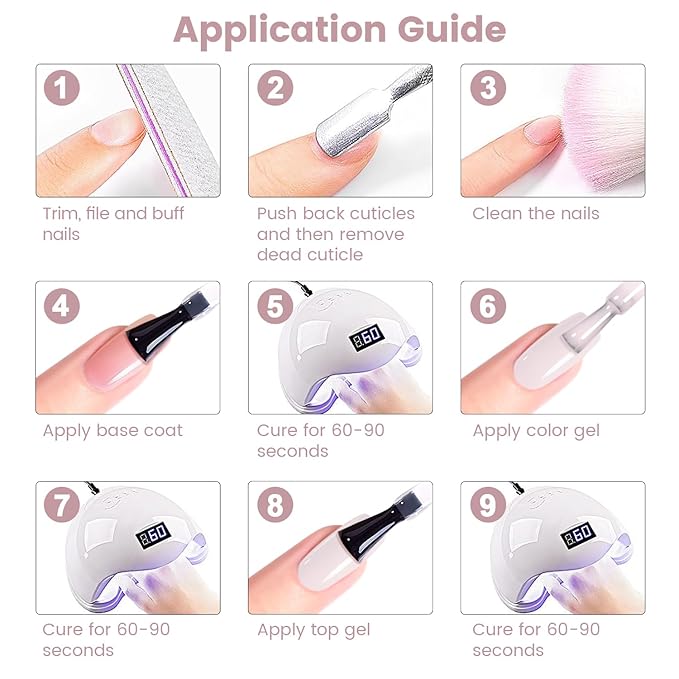 Application Guide

1

Trim, file and buff nails

2

Push back cuticles and then remove dead cuticle

3

Clean the nails

4

Apply base coat

5

60

Cure for 60-90 seconds

6

Apply color gel

7

60

Cure for 60-90 seconds

8

Apply top gel

9

60

Cure for 60-90 seconds