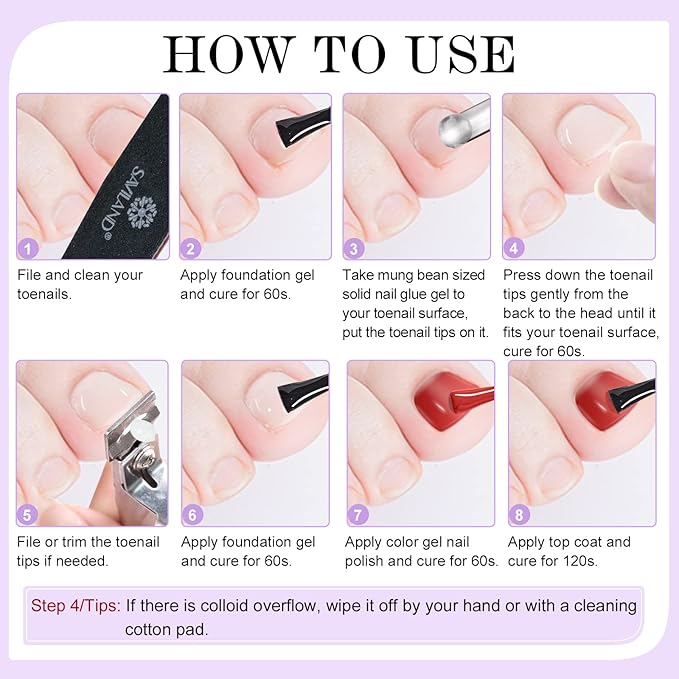 HOW TO USE

SAVILAND®

1
File and clean your toenails.

2
Apply foundation gel and cure for 60s.

3
Take mung bean sized solid nail glue gel to your toenail surface, put the toenail tips on it.

4
Press down the toenail tips gently from the back to the head until it fits your toenail surface, cure for 60s.

5
File or trim the toenail tips if needed.

6
Apply foundation gel and cure for 60s.

7
Apply color gel nail polish and cure for 60s.

8
Apply top coat and cure for 120s.

Step 4/Tips: If there is colloid overflow, wipe it off by your hand or with a cleaning cotton pad.