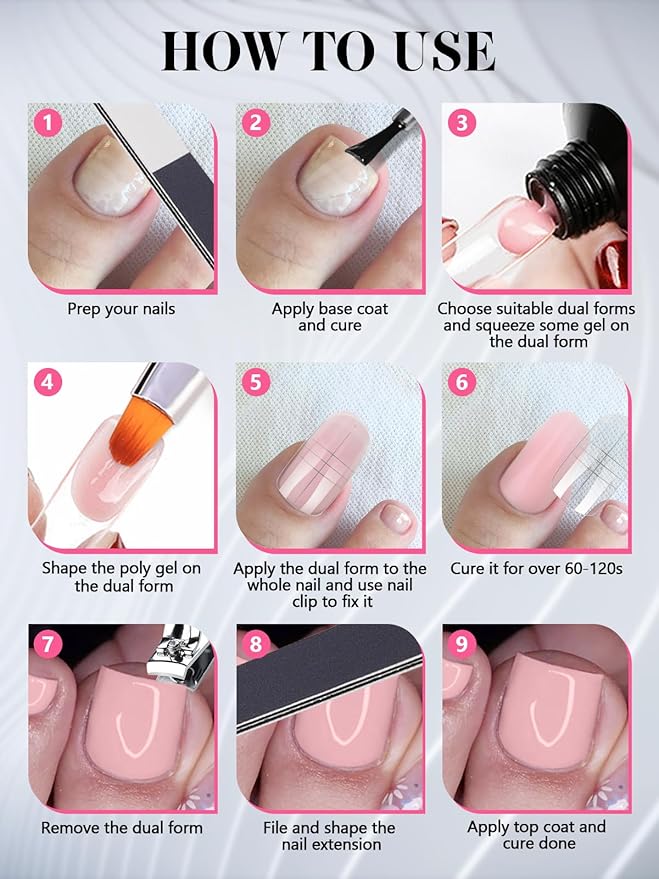 HOW TO USE

1
Prep your nails

2
Apply base coat and cure

3
Choose suitable dual forms and squeeze some gel on the dual form

4
Shape the poly gel on the dual form

5
Apply the dual form to the whole nail and use nail clip to fix it

6
Cure it for over 60-120s

7
Remove the dual form

8
File and shape the nail extension

9
Apply top coat and cure done