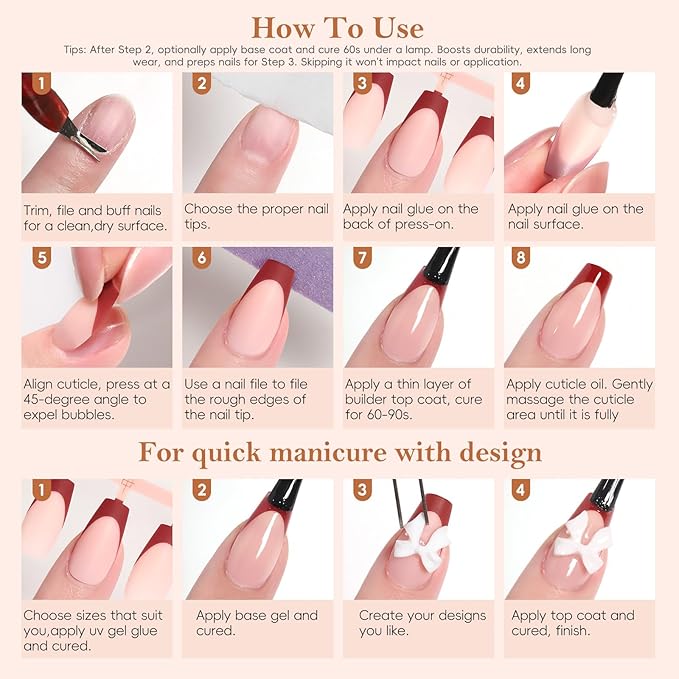 How To Use

Tips: After Step 2, optionally apply base coat and cure 60s under a lamp. Boosts durability, extends long wear, and preps nails for Step 3. Skipping it won't impact nails or application.

1
Trim, file and buff nails for a clean,dry surface.

2
Choose the proper nail tips.

3
Apply nail glue on the back of press-on.

4
Apply nail glue on the nail surface.

5
Align cuticle, press at a 45-degree angle to expel bubbles.

6
Use a nail file to file the rough edges of the nail tip.

7
Apply a thin layer of builder top coat, cure for 60-90s.

8
Apply cuticle oil. Gently massage the cuticle area until it is fully

For quick manicure with design

1
Choose sizes that suit you,apply uv gel glue and cured.

2
Apply base gel and cured.

3
Create your designs you like.

4
Apply top coat and cured, finish.