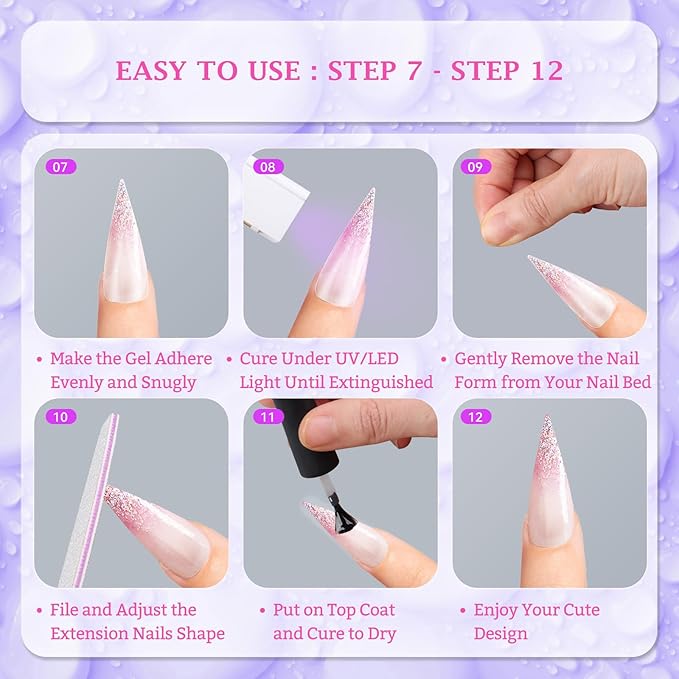 EASY TO USE : STEP 7 - STEP 12

07

• Make the Gel Adhere Evenly and Snugly

08

• Cure Under UV/LED Light Until Extinguished

09

• Gently Remove the Nail Form from Your Nail Bed

10

• File and Adjust the Extension Nails Shape

11

• Put on Top Coat and Cure to Dry

12

• Enjoy Your Cute Design