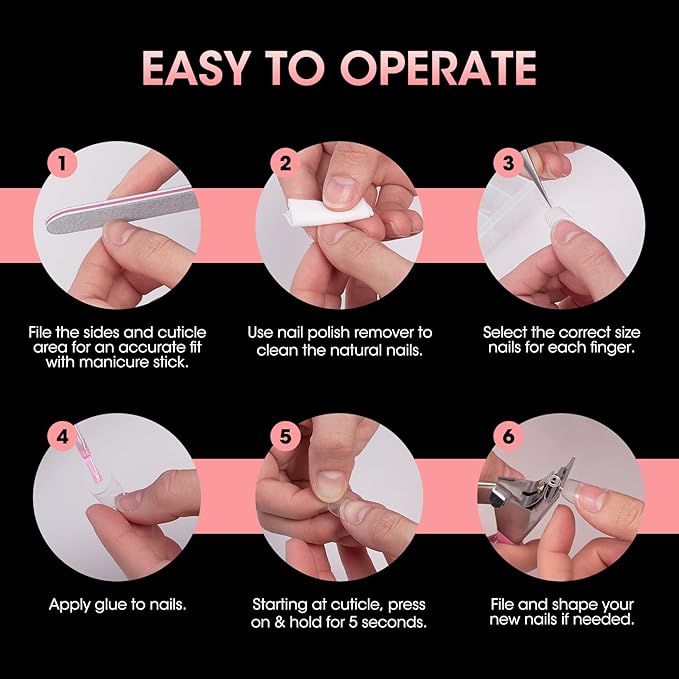 EASY TO OPERATE

1
File the sides and cuticle area for an accurate fit with manicure stick.

2
Use nail polish remover to clean the natural nails.

3
Select the correct size nails for each finger.

4
Apply glue to nails.

5
Starting at cuticle, press on & hold for 5 seconds.

6
File and shape your new nails if needed.