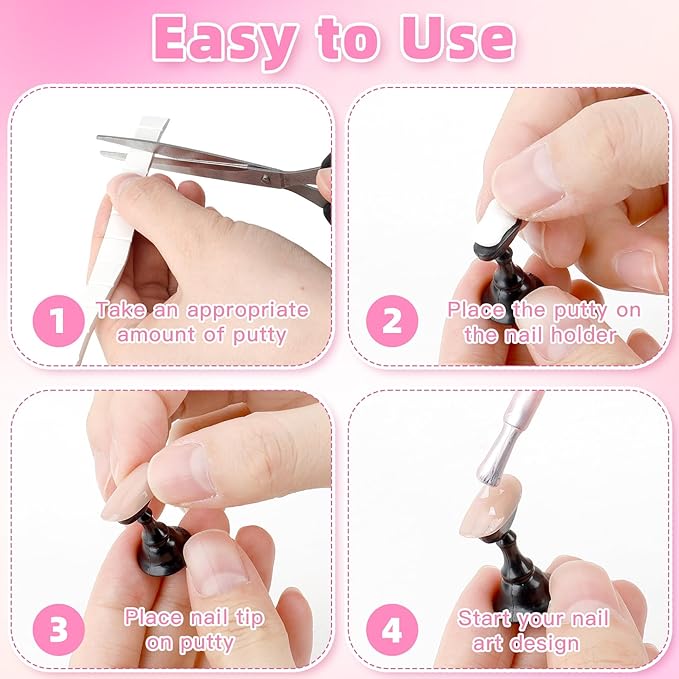 Easy to Use

1 Take an appropriate amount of putty

2 Place the putty on the nail holder

3 Place nail tip on putty

4 Start your nail art design