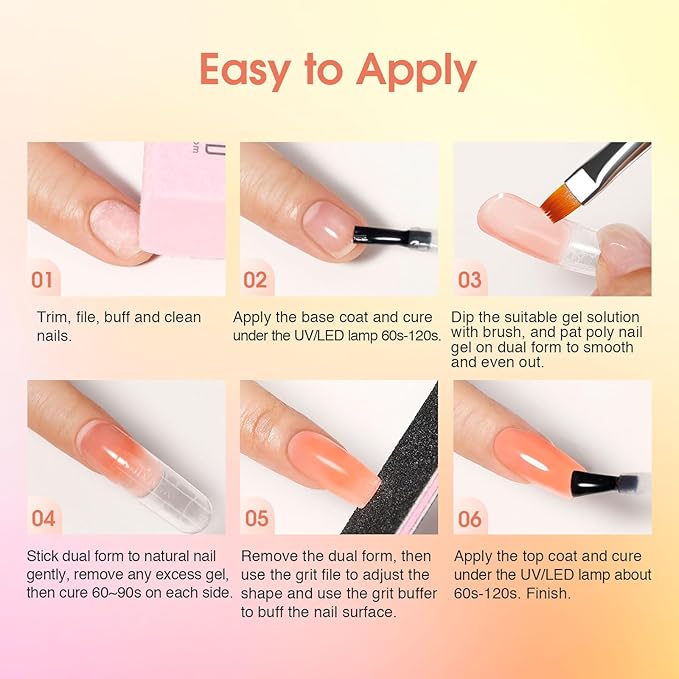 Easy to Apply

01

Trim, file, buff and clean nails.

02

Apply the base coat and cure under the UV/LED lamp 60s-120s.

03

Dip the suitable gel solution with brush, and pat poly nail gel on dual form to smooth and even out.

04

Stick dual form to natural nail gently, remove any excess gel, then cure 60~90s on each side.

05

Remove the dual form, then use the grit file to adjust the shape and use the grit buffer to buff the nail surface.

06

Apply the top coat and cure under the UV/LED lamp about 60s-120s. Finish.