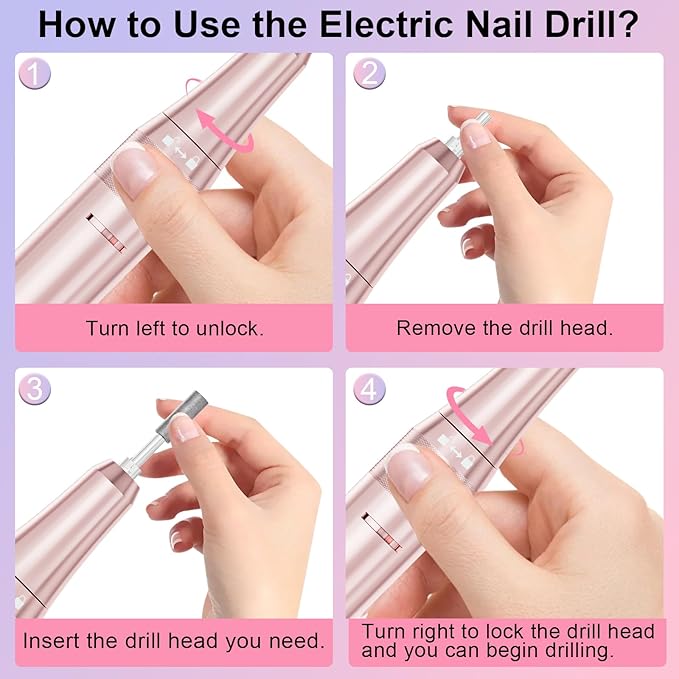 How to Use the Electric Nail Drill?

1

Turn left to unlock.

2

Remove the drill head.

3

Insert the drill head you need.

4

Turn right to lock the drill head and you can begin drilling.