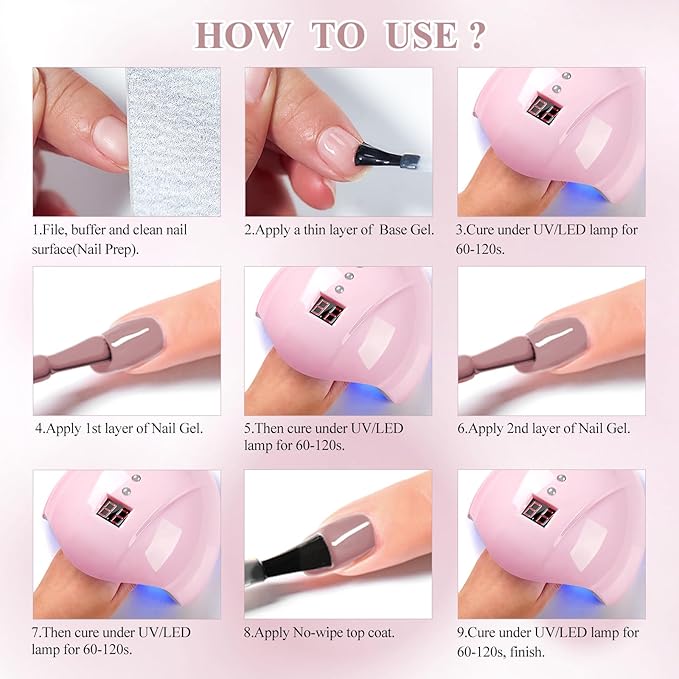 HOW TO USE ?

1.File, buffer and clean nail surface(Nail Prep).

2.Apply a thin layer of Base Gel.

3.Cure under UV/LED lamp for 60-120s.

4.Apply 1st layer of Nail Gel.

5.Then cure under UV/LED lamp for 60-120s.

6.Apply 2nd layer of Nail Gel.

7.Then cure under UV/LED lamp for 60-120s.

8.Apply No-wipe top coat.

9.Cure under UV/LED lamp for 60-120s, finish.