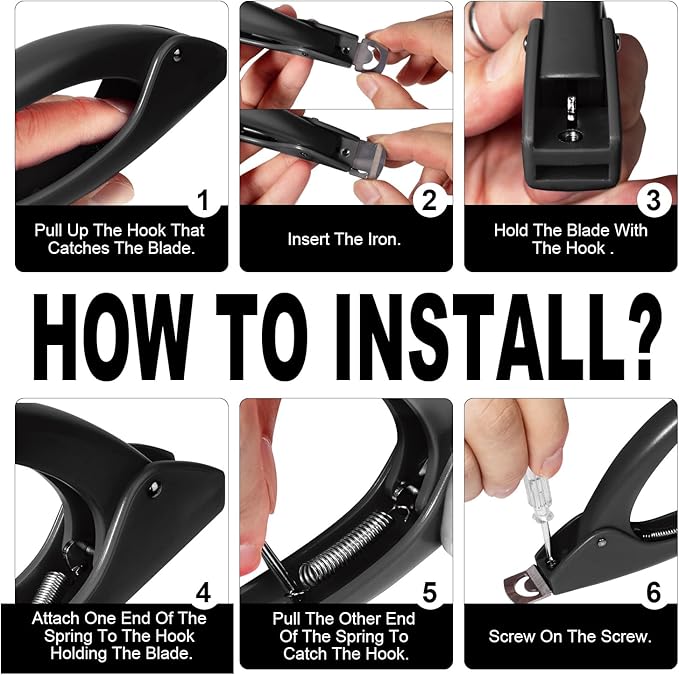 1
Pull Up The Hook That Catches The Blade.

2
Insert The Iron.

3
Hold The Blade With The Hook .

HOW TO INSTALL?

4
Attach One End Of The Spring To The Hook Holding The Blade.

5
Pull The Other End Of The Spring To Catch The Hook.

6
Screw On The Screw.