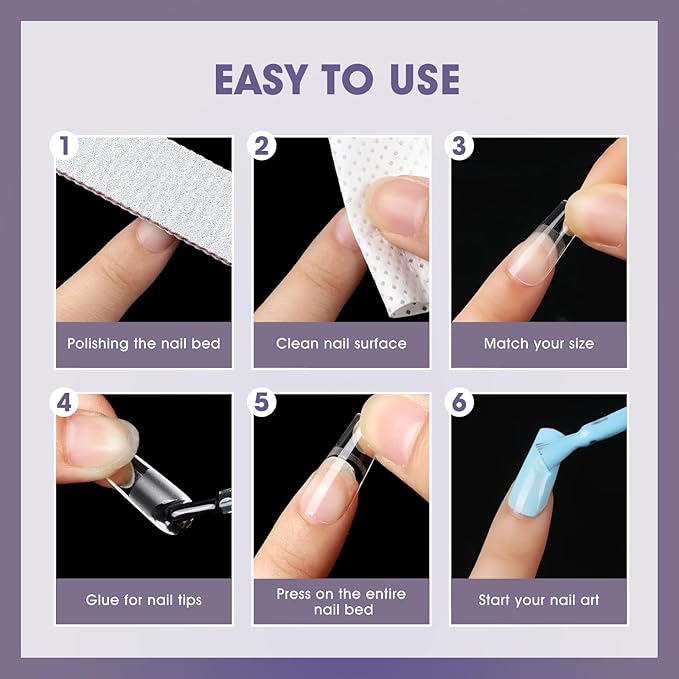 EASY TO USE

1
Polishing the nail bed

2
Clean nail surface

3
Match your size

4
Glue for nail tips

5
Press on the entire nail bed

6
Start your nail art