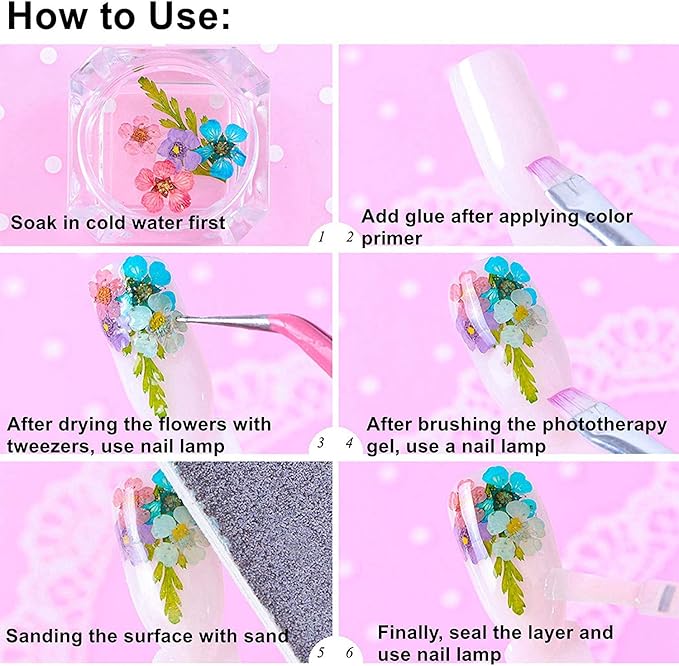 How to Use:

Soak in cold water first

1

2

Add glue after applying color primer

After drying the flowers with tweezers, use nail lamp

3

4

After brushing the phototherapy gel, use a nail lamp

Sanding the surface with sand

5

6

Finally, seal the layer and use nail lamp