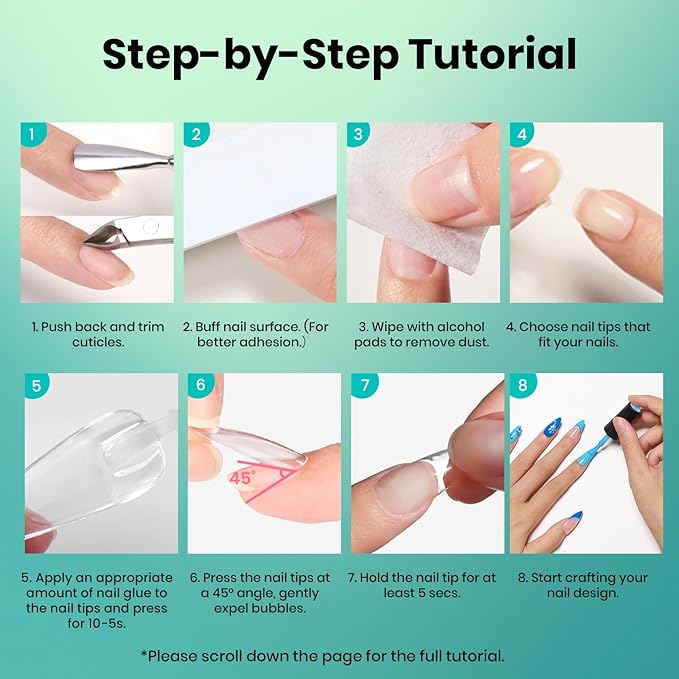 Step-by-Step Tutorial

1

2

3

4

1. Push back and trim cuticles.

2. Buff nail surface. (For better adhesion.)

3. Wipe with alcohol pads to remove dust.

4. Choose nail tips that fit your nails.

5

6

45°

7

8

5. Apply an appropriate amount of nail glue to the nail tips and press for 10-5s.

6. Press the nail tips at a 45° angle, gently expel bubbles.

7. Hold the nail tip for at least 5 secs.

8. Start crafting your nail design.

*Please scroll down the page for the full tutorial.