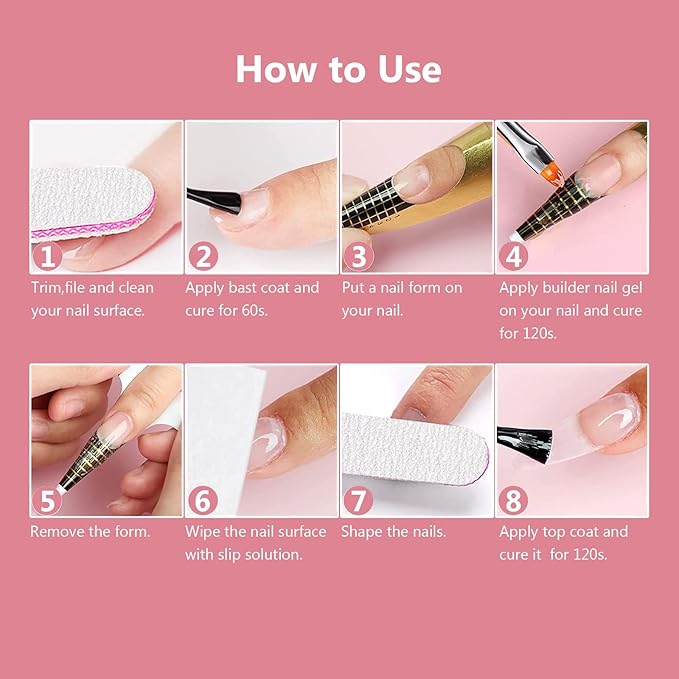 How to Use

1
Trim,file and clean your nail surface.

2
Apply bast coat and cure for 60s.

3
Put a nail form on your nail.

4
Apply builder nail gel on your nail and cure for 120s.

5
Remove the form.

6
Wipe the nail surface with slip solution.

7
Shape the nails.

8
Apply top coat and cure it for 120s.