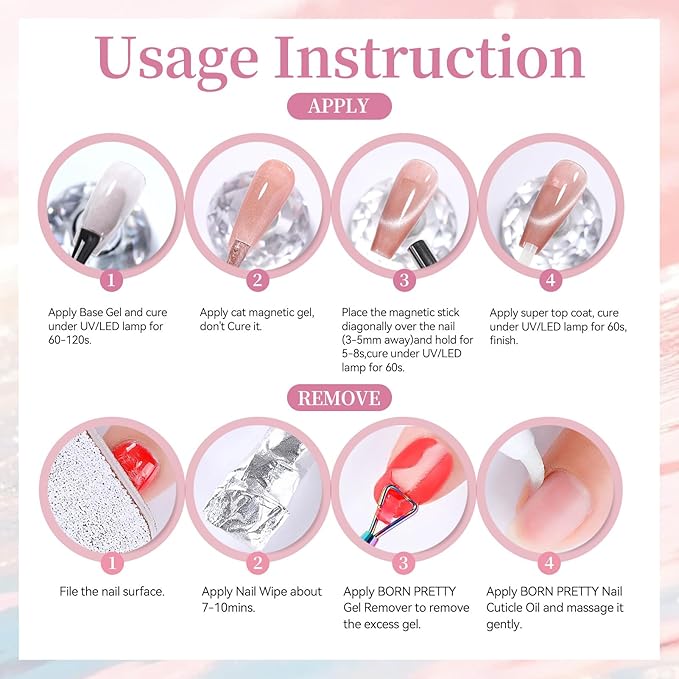 Usage Instruction

APPLY

1

Apply Base Gel and cure under UV/LED lamp for 60-120s.

2

Apply cat magnetic gel, don't Cure it.

3

Place the magnetic stick diagonally over the nail (3-5mm away)and hold for 5-8s,cure under UV/LED lamp for 60s.

4

Apply super top coat, cure under UV/LED lamp for 60s, finish.

REMOVE

1

File the nail surface.

2

Apply Nail Wipe about 7-10mins.

3

Apply BORN PRETTY Gel Remover to remove the excess gel.

4

Apply BORN PRETTY Nail Cuticle Oil and massage it gently.