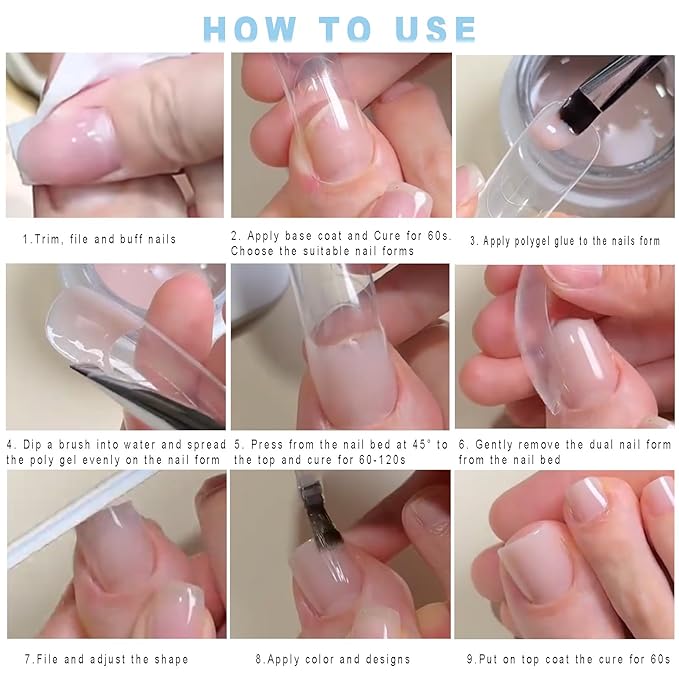 HOW TO USE

1.Trim, file and buff nails

2. Apply base coat and Cure for 60s. Choose the suitable nail forms

3. Apply polygel glue to the nails form

4. Dip a brush into water and spread the poly gel evenly on the nail form

5. Press from the nail bed at 45° to the top and cure for 60-120s

6. Gently remove the dual nail form from the nail bed

7.File and adjust the shape

8.Apply color and designs

9.Put on top coat the cure for 60s