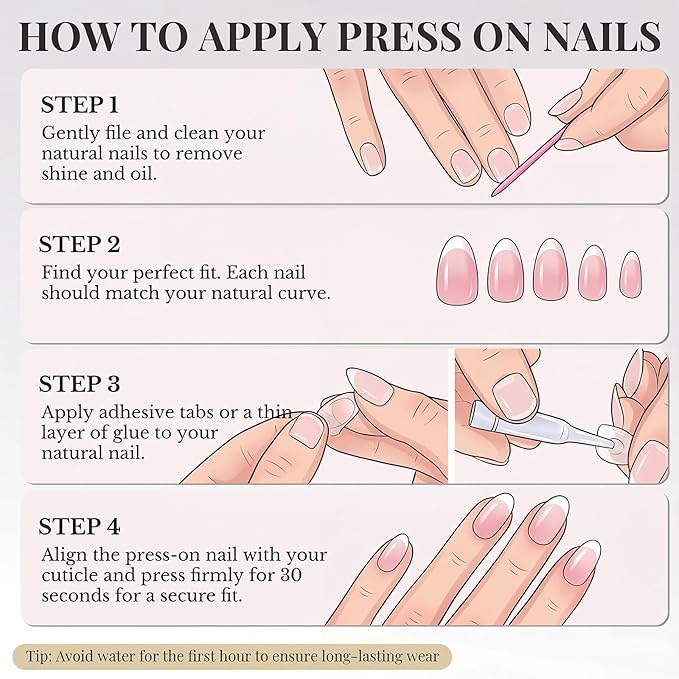 HOW TO APPLY PRESS ON NAILS

STEP 1
Gently file and clean your natural nails to remove shine and oil.

STEP 2
Find your perfect fit. Each nail should match your natural curve.

STEP 3
Apply adhesive tabs or a thin layer of glue to your natural nail.

STEP 4
Align the press-on nail with your cuticle and press firmly for 30 seconds for a secure fit.

Tip: Avoid water for the first hour to ensure long-lasting wear