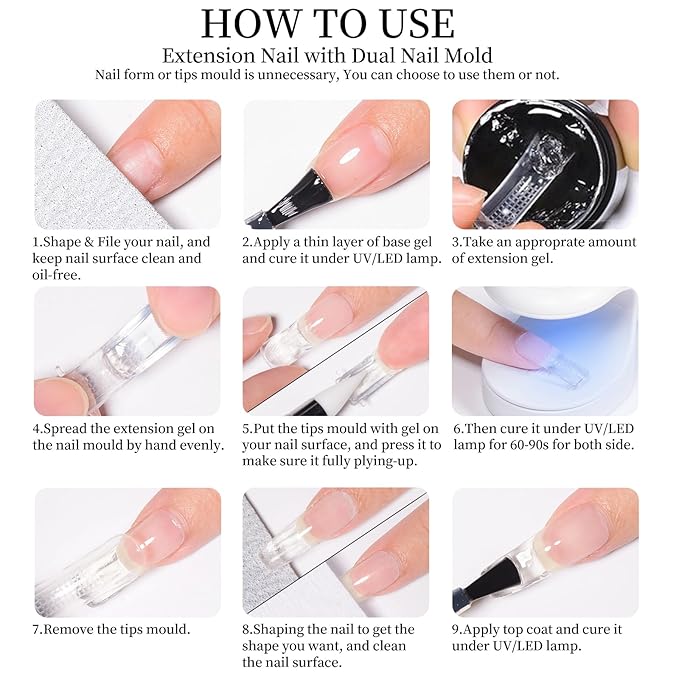 HOW TO USE
Extension Nail with Dual Nail Mold
Nail form or tips mould is unnecessary, You can choose to use them or not.

1.Shape & File your nail, and keep nail surface clean and oil-free.

2.Apply a thin layer of base gel and cure it under UV/LED lamp.

3.Take an approprate amount of extension gel.

4.Spread the extension gel on the nail mould by hand evenly.

5.Put the tips mould with gel on your nail surface, and press it to make sure it fully plying-up.

6.Then cure it under UV/LED lamp for 60-90s for both side.

7.Remove the tips mould.

8.Shaping the nail to get the shape you want, and clean the nail surface.

9.Apply top coat and cure it under UV/LED lamp.