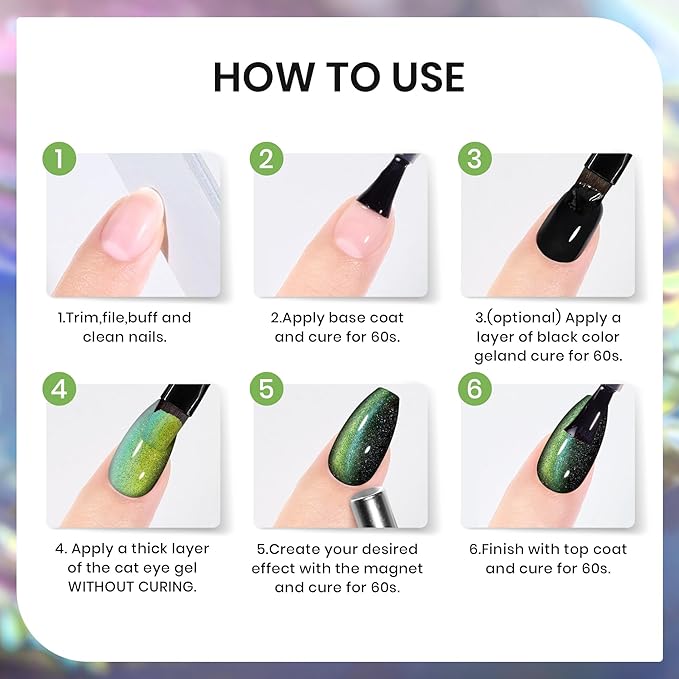 HOW TO USE

1

1.Trim,file,buff and clean nails.

2

2.Apply base coat and cure for 60s.

3

3.(optional) Apply a layer of black color geland cure for 60s.

4

4. Apply a thick layer of the cat eye gel WITHOUT CURING.

5

5.Create your desired effect with the magnet and cure for 60s.

6

6.Finish with top coat and cure for 60s.