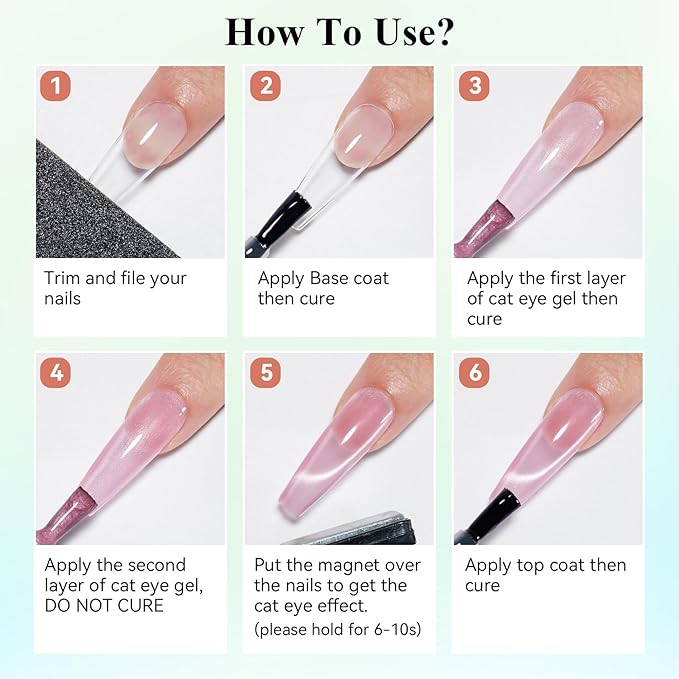 How To Use?

1

Trim and file your nails

2

Apply Base coat then cure

3

Apply the first layer of cat eye gel then cure

4

Apply the second layer of cat eye gel, DO NOT CURE

5

Put the magnet over the nails to get the cat eye effect.
(please hold for 6-10s)

6

Apply top coat then cure