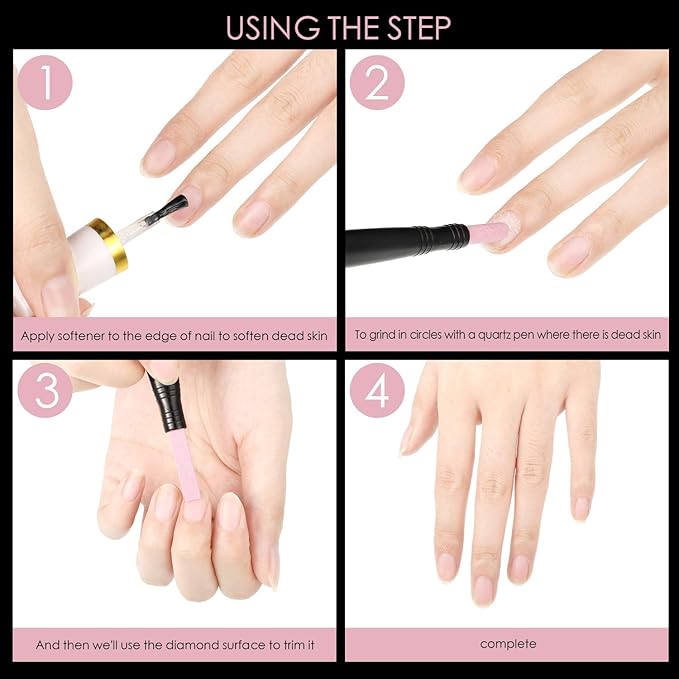 USING THE STEP

1

Apply softener to the edge of nail to soften dead skin

2

To grind in circles with a quartz pen where there is dead skin

3

And then we'll use the diamond surface to trim it

4

complete