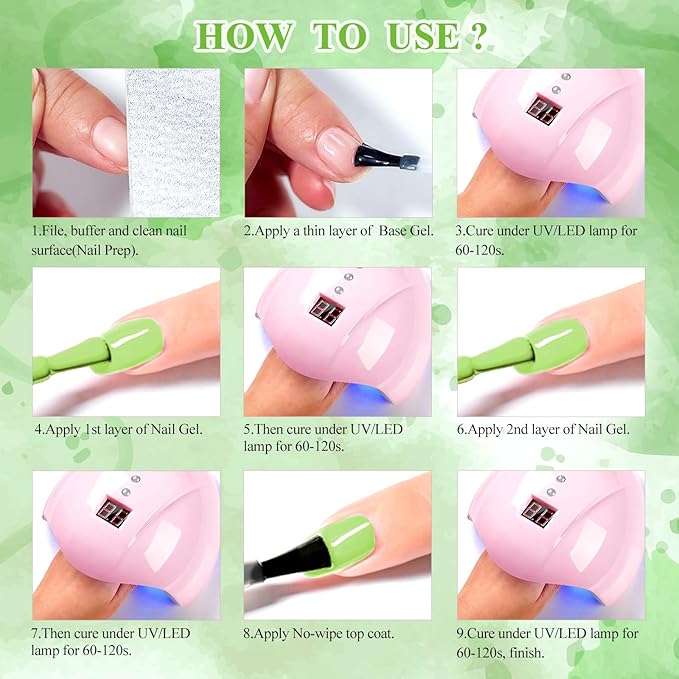 HOW TO USE ?

1.File, buffer and clean nail surface(Nail Prep).

2.Apply a thin layer of Base Gel.

3.Cure under UV/LED lamp for 60-120s.

4.Apply 1st layer of Nail Gel.

5.Then cure under UV/LED lamp for 60-120s.

6.Apply 2nd layer of Nail Gel.

7.Then cure under UV/LED lamp for 60-120s.

8.Apply No-wipe top coat.

9.Cure under UV/LED lamp for 60-120s, finish.