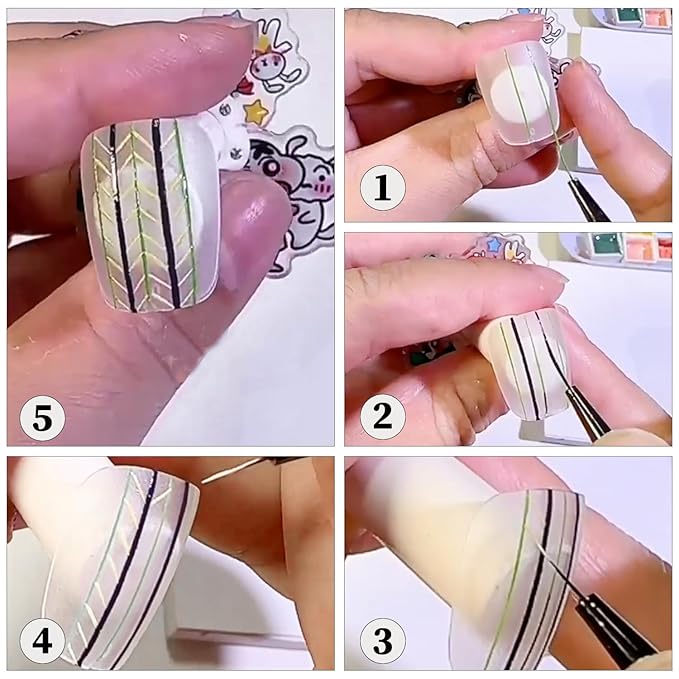 5
1
2
4
3