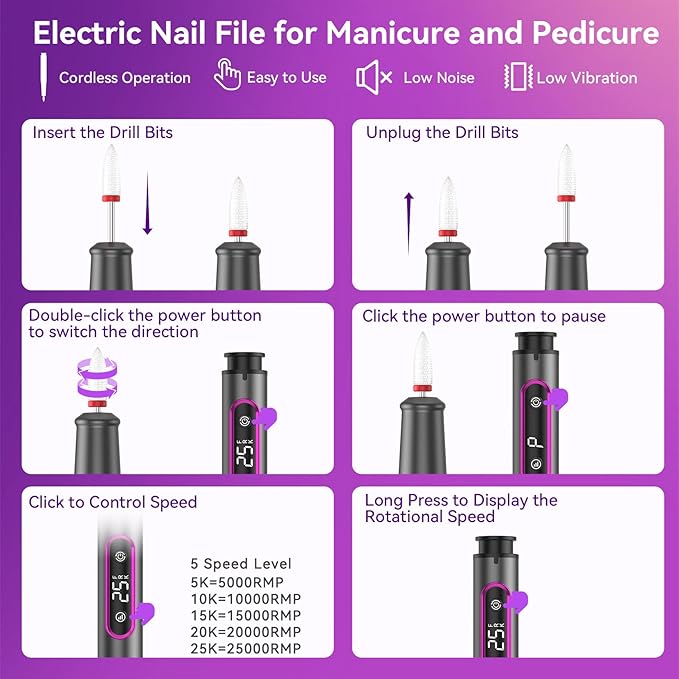 Electric Nail File for Manicure and Pedicure

Cordless Operation

Easy to Use

Low Noise

Low Vibration

Insert the Drill Bits

Unplug the Drill Bits

Double-click the power button to switch the direction

25

Click the power button to pause

P

Click to Control Speed

25

5 Speed Level
5K=5000RMP
10K=10000RMP
15K=15000RMP
20K=20000RMP
25K=25000RMP

Long Press to Display the Rotational Speed

25