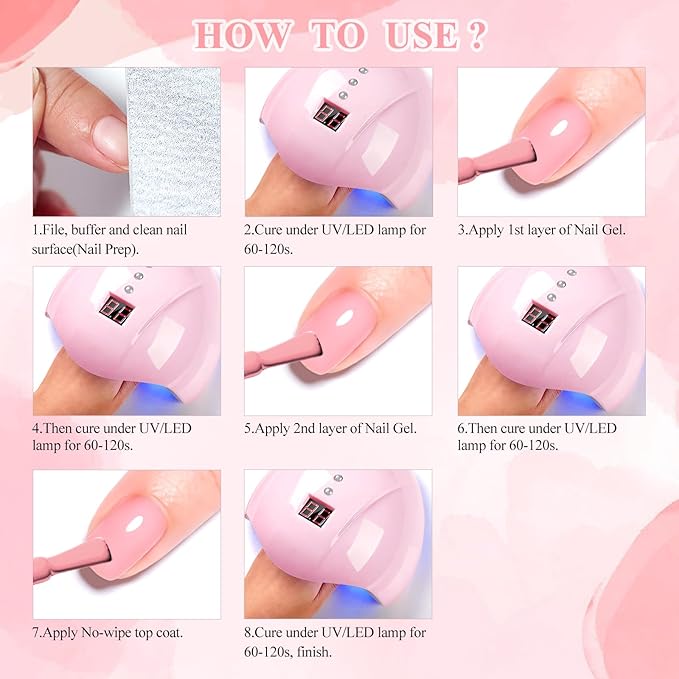 HOW TO USE ?

1.File, buffer and clean nail surface(Nail Prep).

2.Cure under UV/LED lamp for 60-120s.

3.Apply 1st layer of Nail Gel.

4.Then cure under UV/LED lamp for 60-120s.

5.Apply 2nd layer of Nail Gel.

6.Then cure under UV/LED lamp for 60-120s.

7.Apply No-wipe top coat.

8.Cure under UV/LED lamp for 60-120s, finish.