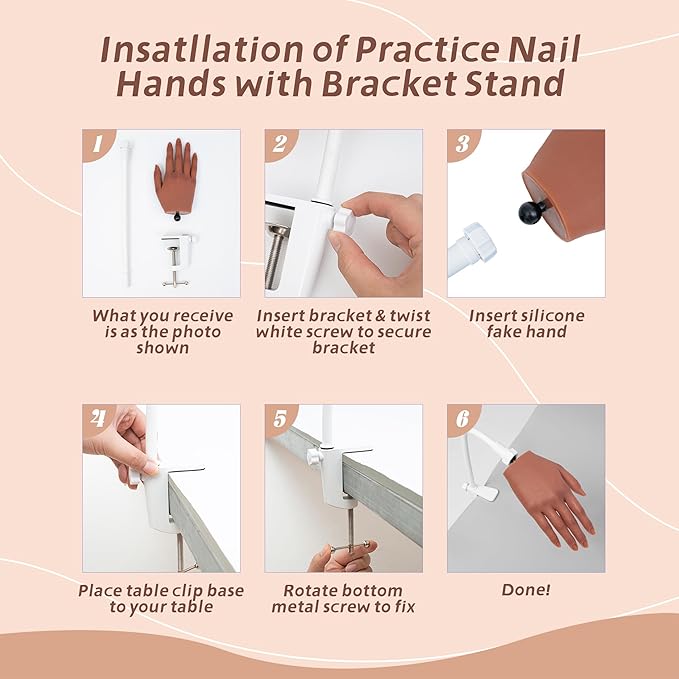 Insatllation of Practice Nail Hands with Bracket Stand

1

What you receive is as the photo shown

2

Insert bracket & twist white screw to secure bracket

3

Insert silicone fake hand

4

Place table clip base to your table

5

Rotate bottom metal screw to fix

6

Done!