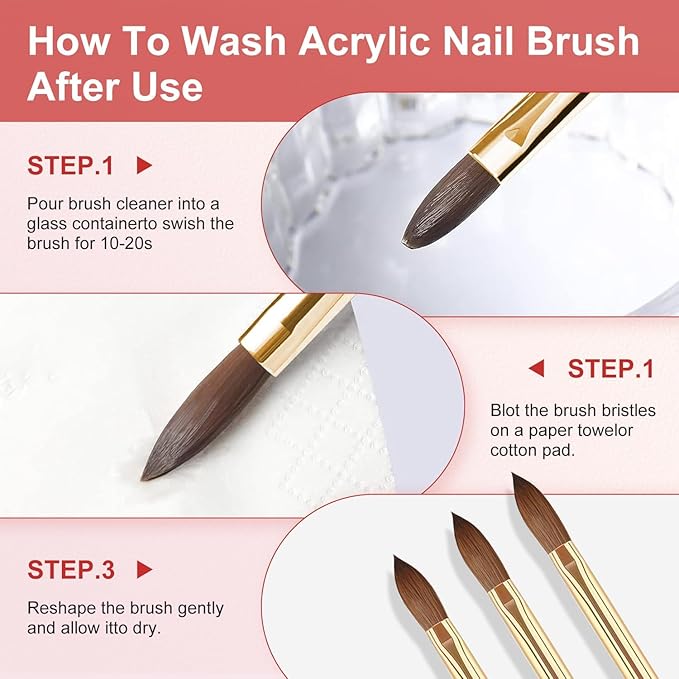 How To Wash Acrylic Nail Brush After Use

STEP.1

Pour brush cleaner into a glass containerto swish the brush for 10-20s

STEP.1

Blot the brush bristles on a paper towelor cotton pad.

STEP.3

Reshape the brush gently and allow itto dry.