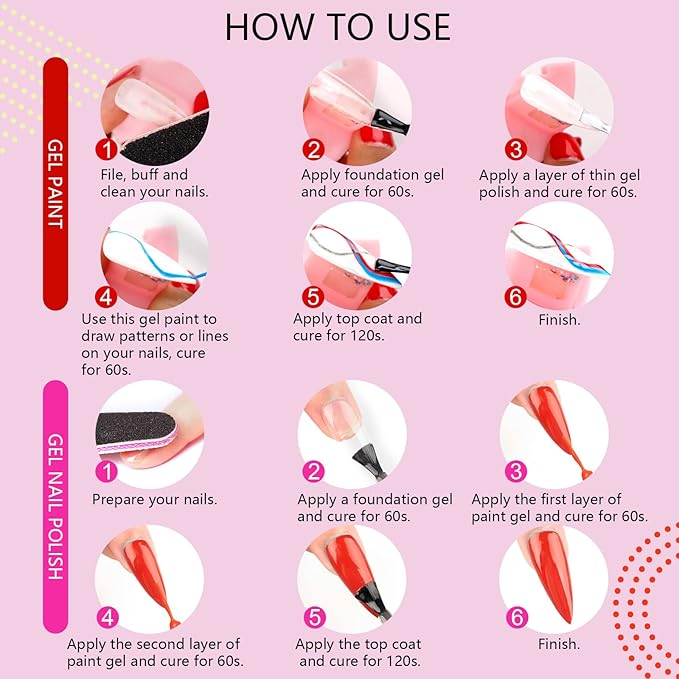 HOW TO USE

GEL PAINT

1
File, buff and clean your nails.

2
Apply foundation gel and cure for 60s.

3
Apply a layer of thin gel polish and cure for 60s.

4
Use this gel paint to draw patterns or lines on your nails, cure for 60s.

5
Apply top coat and cure for 120s.

6
Finish.

GEL NAIL POLISH

1
Prepare your nails.

2
Apply a foundation gel and cure for 60s.

3
Apply the first layer of paint gel and cure for 60s.

4
Apply the second layer of paint gel and cure for 60s.

5
Apply the top coat and cure for 120s.

6
Finish.