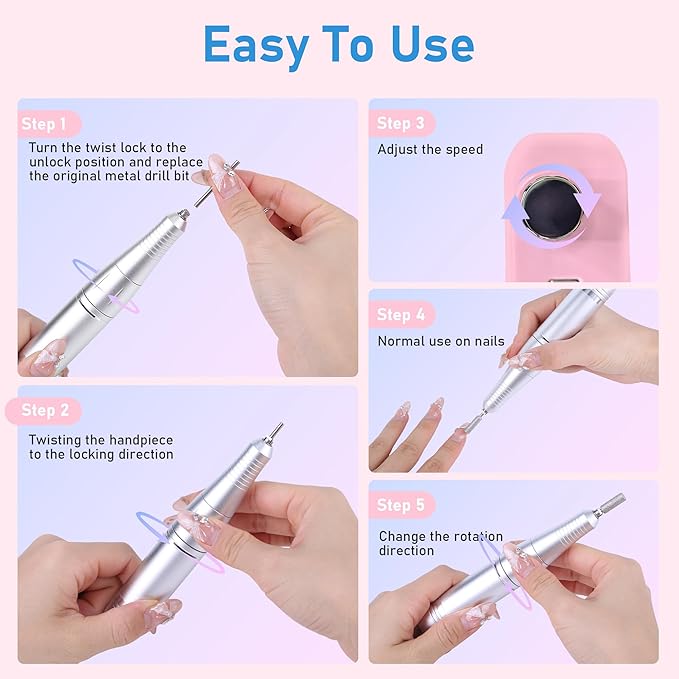 Easy To Use

Step 1
Turn the twist lock to the unlock position and replace the original metal drill bit

Step 2
Twisting the handpiece to the locking direction

Step 3
Adjust the speed

Step 4
Normal use on nails

Step 5
Change the rotation direction