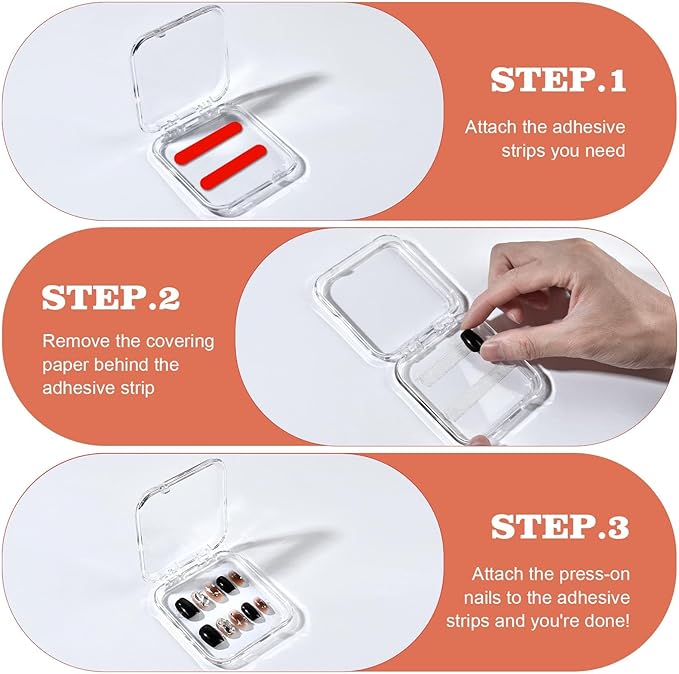 STEP.1

Attach the adhesive strips you need

STEP.2

Remove the covering paper behind the adhesive strip

STEP.3

Attach the press-on nails to the adhesive strips and you're done!