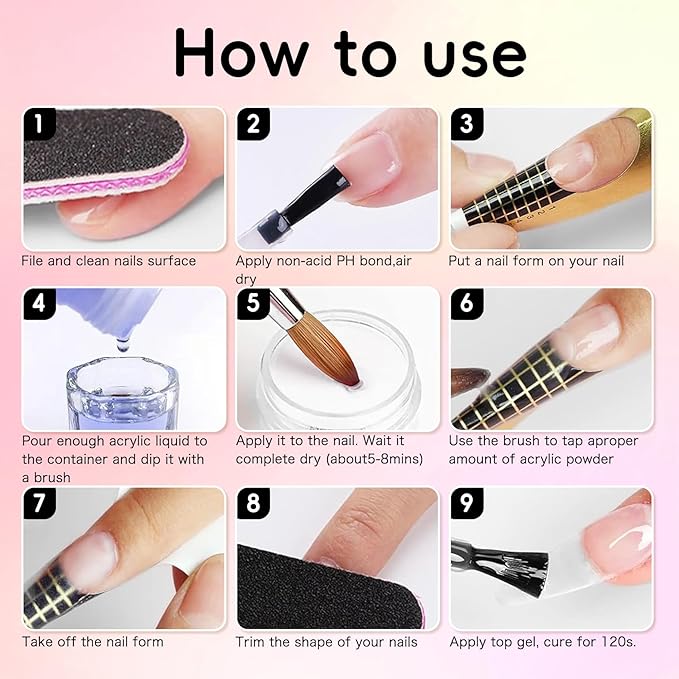 How to use

1
File and clean nails surface

2
Apply non-acid PH bond,air dry

3
Put a nail form on your nail

4
Pour enough acrylic liquid to the container and dip it with a brush

5
Apply it to the nail. Wait it complete dry (about5-8mins)

6
Use the brush to tap aproper amount of acrylic powder

7
Take off the nail form

8
Trim the shape of your nails

9
Apply top gel, cure for 120s.