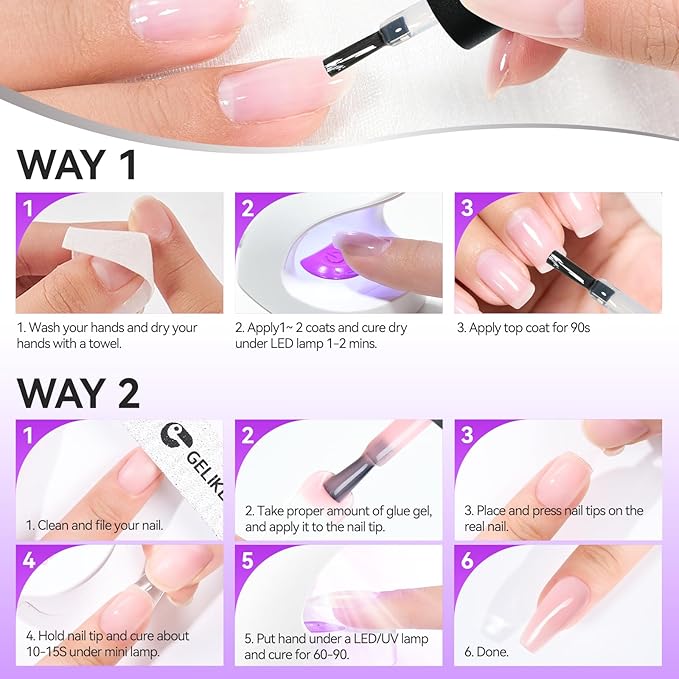 WAY 1

1

1. Wash your hands and dry your hands with a towel.

2

2. Apply1~ 2 coats and cure dry under LED lamp 1-2 mins.

3

3. Apply top coat for 90s

WAY 2

1

GELIKE

1. Clean and file your nail.

2

2. Take proper amount of glue gel, and apply it to the nail tip.

3

3. Place and press nail tips on the real nail.

4

4. Hold nail tip and cure about 10-15S under mini lamp.

5

5. Put hand under a LED/UV lamp and cure for 60-90.

6

6. Done.