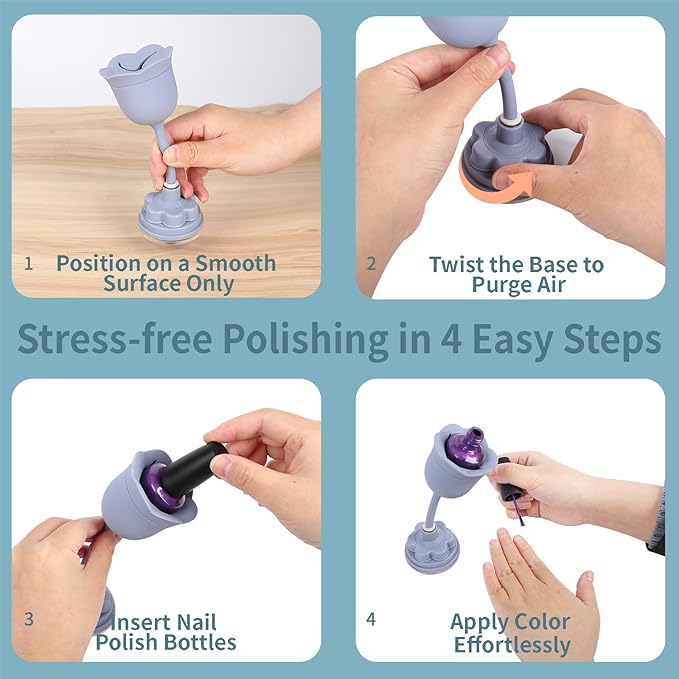 1 Position on a Smooth Surface Only

2 Twist the Base to Purge Air

Stress-free Polishing in 4 Easy Steps

3 Insert Nail Polish Bottles

4 Apply Color Effortlessly