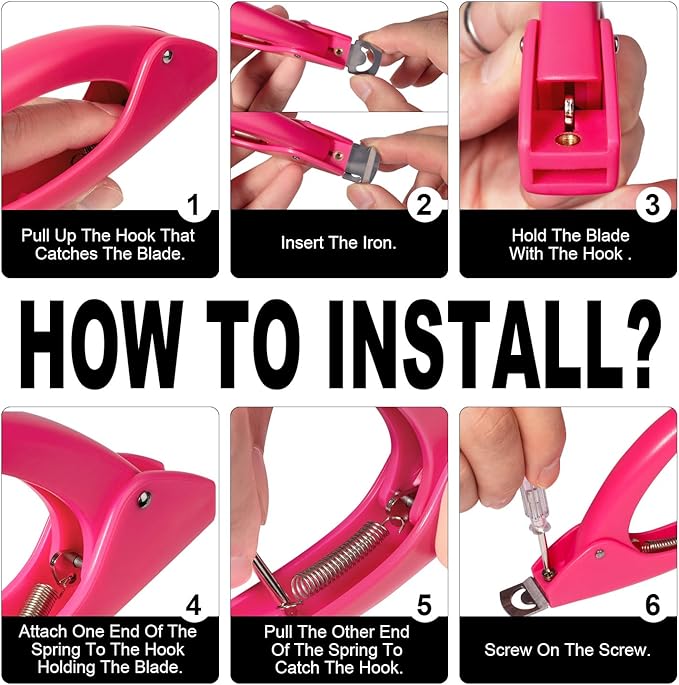 1
Pull Up The Hook That Catches The Blade.

2
Insert The Iron.

3
Hold The Blade With The Hook .

HOW TO INSTALL?

4
Attach One End Of The Spring To The Hook Holding The Blade.

5
Pull The Other End Of The Spring To Catch The Hook.

6
Screw On The Screw.