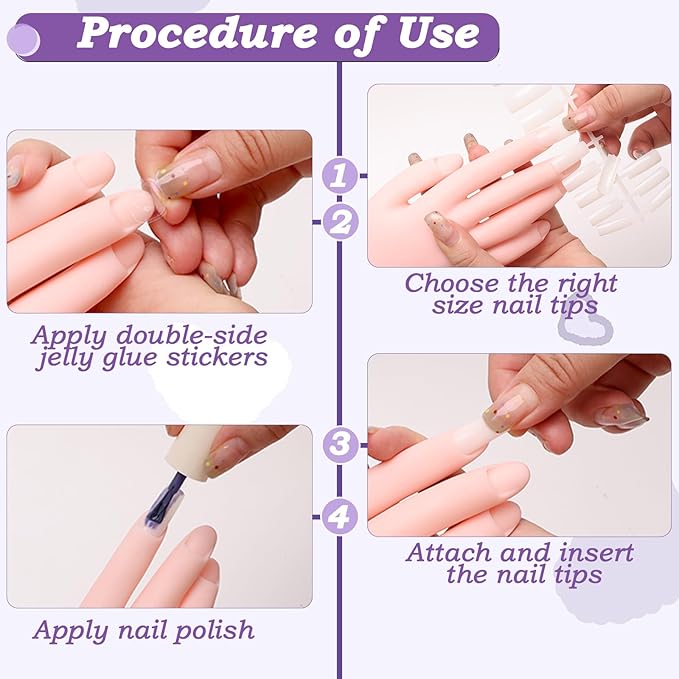 Procedure of Use

1

Choose the right size nail tips

2

Apply double-side jelly glue stickers

3

Attach and insert the nail tips

4

Apply nail polish