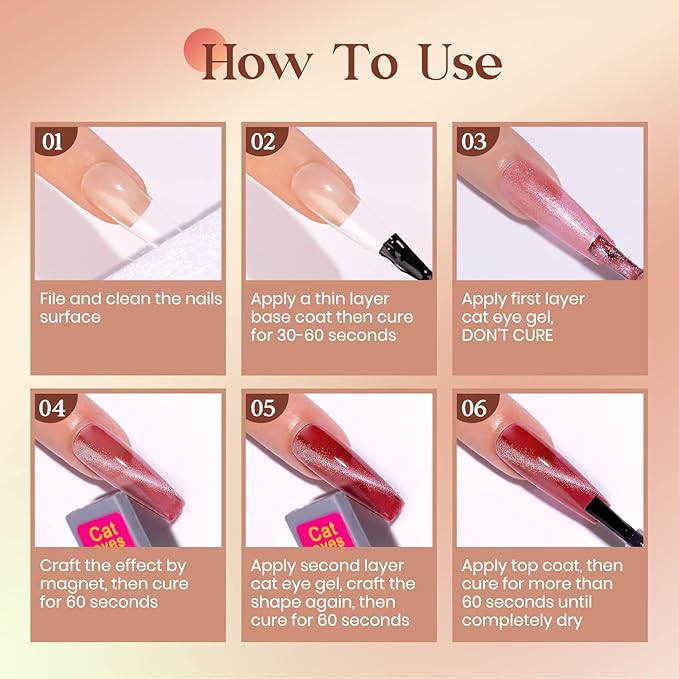 How To Use

01

File and clean the nails surface

02

Apply a thin layer base coat then cure for 30-60 seconds

03

Apply first layer cat eye gel, DON'T CURE

04

Cat eyes

Craft the effect by magnet, then cure for 60 seconds

05

Cat eyes

Apply second layer cat eye gel, craft the shape again, then cure for 60 seconds

06

Apply top coat, then cure for more than 60 seconds until completely dry