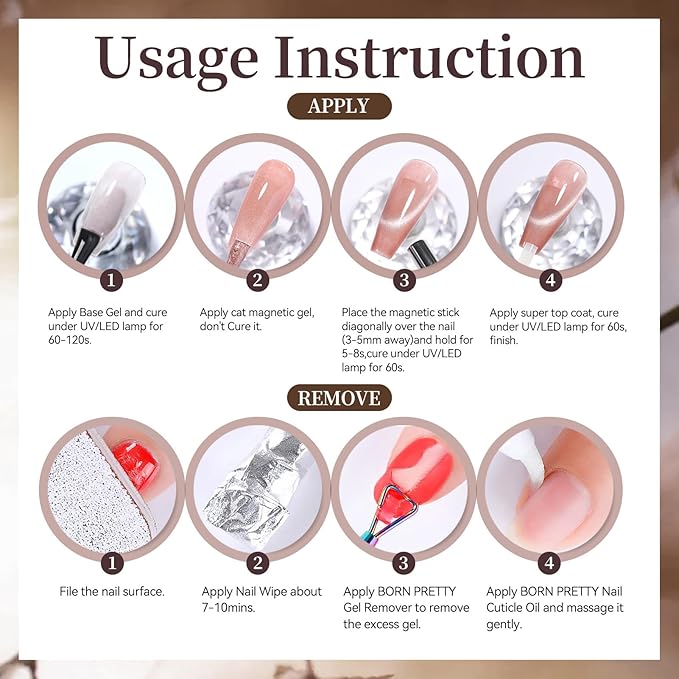 Usage Instruction

APPLY

1
Apply Base Gel and cure under UV/LED lamp for 60-120s.

2
Apply cat magnetic gel, don't Cure it.

3
Place the magnetic stick diagonally over the nail (3-5mm away)and hold for 5-8s,cure under UV/LED lamp for 60s.

4
Apply super top coat, cure under UV/LED lamp for 60s, finish.

REMOVE

1
File the nail surface.

2
Apply Nail Wipe about 7-10mins.

3
Apply BORN PRETTY Gel Remover to remove the excess gel.

4
Apply BORN PRETTY Nail Cuticle Oil and massage it gently.