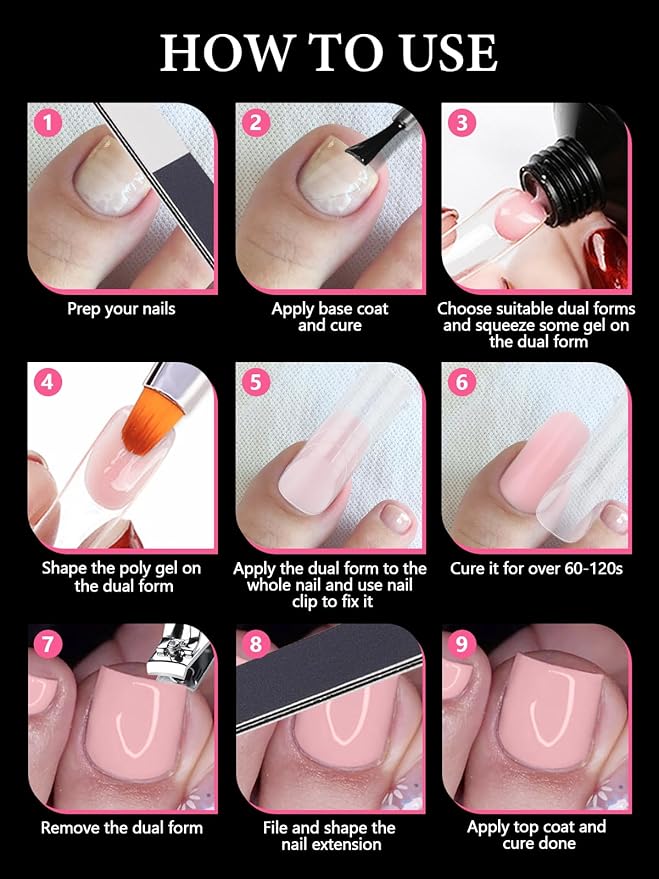 HOW TO USE

1
Prep your nails

2
Apply base coat and cure

3
Choose suitable dual forms and squeeze some gel on the dual form

4
Shape the poly gel on the dual form

5
Apply the dual form to the whole nail and use nail clip to fix it

6
Cure it for over 60-120s

7
Remove the dual form

8
File and shape the nail extension

9
Apply top coat and cure done