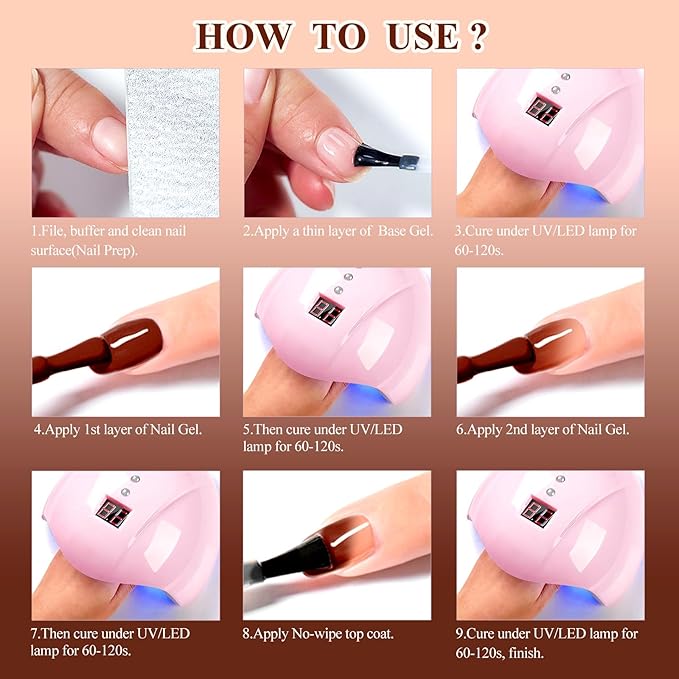 HOW TO USE ?

1.File, buffer and clean nail surface(Nail Prep).

2.Apply a thin layer of Base Gel.

3.Cure under UV/LED lamp for 60-120s.

4.Apply 1st layer of Nail Gel.

5.Then cure under UV/LED lamp for 60-120s.

6.Apply 2nd layer of Nail Gel.

7.Then cure under UV/LED lamp for 60-120s.

8.Apply No-wipe top coat.

9.Cure under UV/LED lamp for 60-120s, finish.