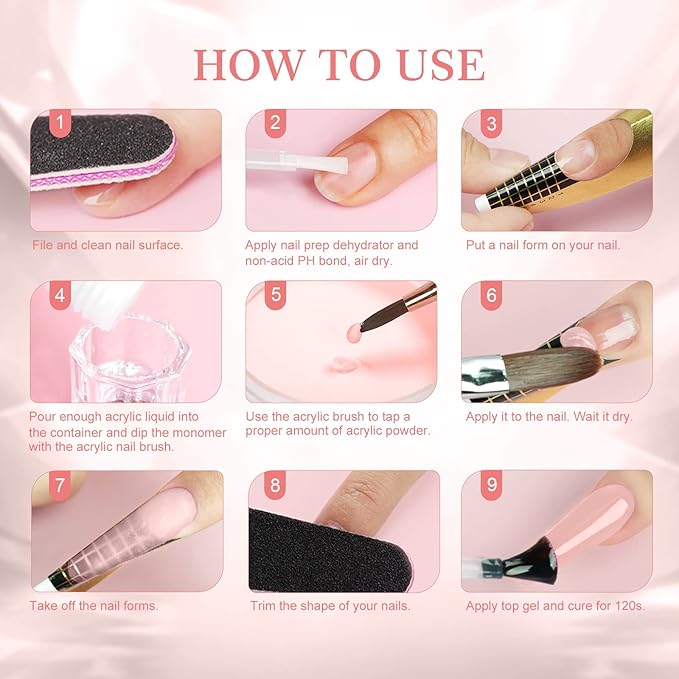 HOW TO USE

1
File and clean nail surface.

2
Apply nail prep dehydrator and non-acid PH bond, air dry.

3
Put a nail form on your nail.

4
Pour enough acrylic liquid into the container and dip the monomer with the acrylic nail brush.

5
Use the acrylic brush to tap a proper amount of acrylic powder.

6
Apply it to the nail. Wait it dry.

7
Take off the nail forms.

8
Trim the shape of your nails.

9
Apply top gel and cure for 120s.