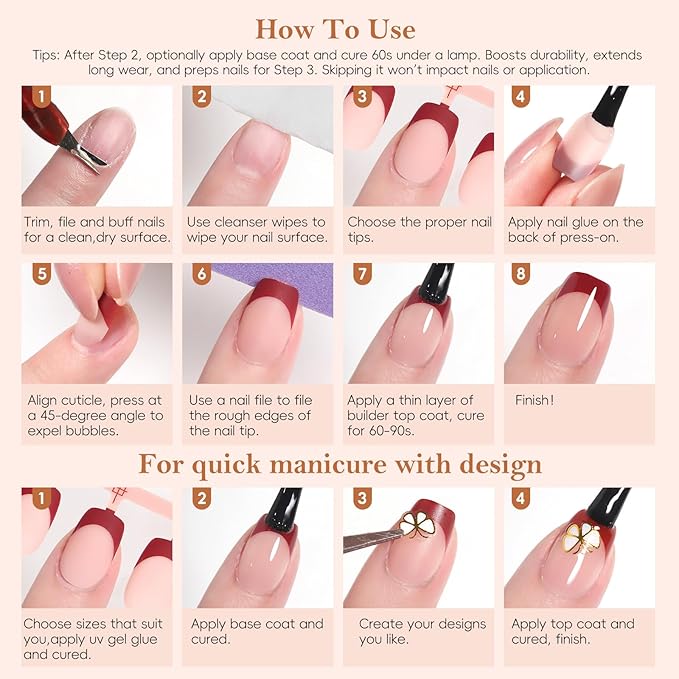 How To Use

Tips: After Step 2, optionally apply base coat and cure 60s under a lamp. Boosts durability, extends long wear, and preps nails for Step 3. Skipping it won't impact nails or application.

1
Trim, file and buff nails for a clean,dry surface.

2
Use cleanser wipes to wipe your nail surface.

3
Choose the proper nail tips.

4
Apply nail glue on the back of press-on.

5
Align cuticle, press at a 45-degree angle to expel bubbles.

6
Use a nail file to file the rough edges of the nail tip.

7
Apply a thin layer of builder top coat, cure for 60-90s.

8
Finish!

For quick manicure with design

1
Choose sizes that suit you,apply uv gel glue and cured.

2
Apply base coat and cured.

3
Create your designs you like.

4
Apply top coat and cured, finish.