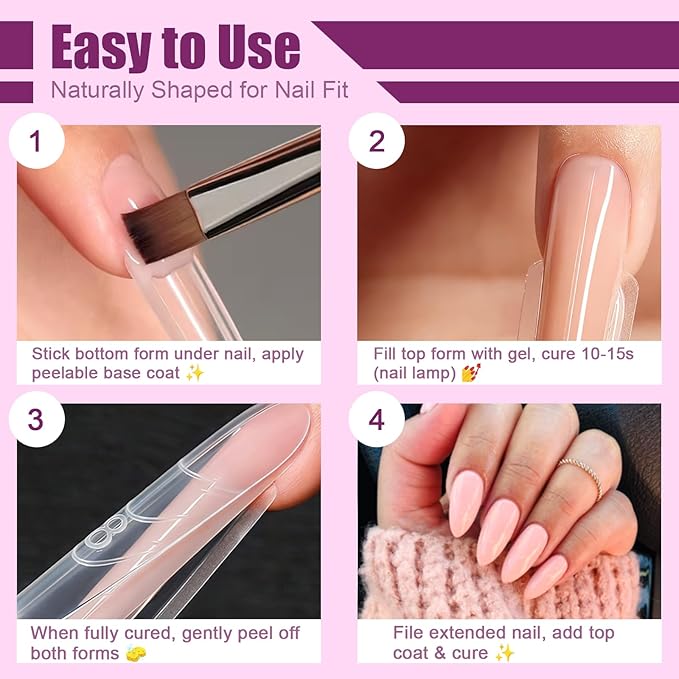 Easy to Use
Naturally Shaped for Nail Fit

1

Stick bottom form under nail, apply peelable base coat ✨

2

Fill top form with gel, cure 10-15s (nail lamp) 💅

3

8

When fully cured, gently peel off both forms 🧽

4

File extended nail, add top coat & cure ✨