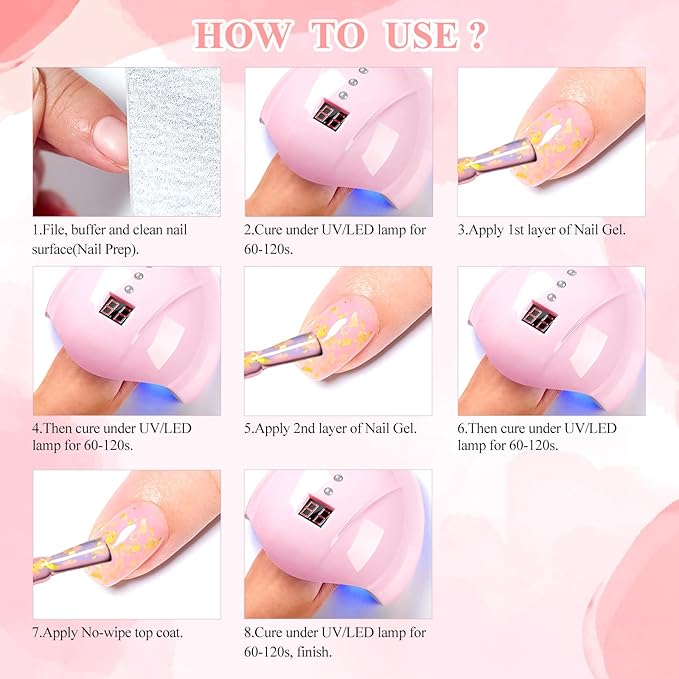 HOW TO USE ?

1.File, buffer and clean nail surface(Nail Prep).

2.Cure under UV/LED lamp for 60-120s.

3.Apply 1st layer of Nail Gel.

4.Then cure under UV/LED lamp for 60-120s.

5.Apply 2nd layer of Nail Gel.

6.Then cure under UV/LED lamp for 60-120s.

7.Apply No-wipe top coat.

8.Cure under UV/LED lamp for 60-120s, finish.