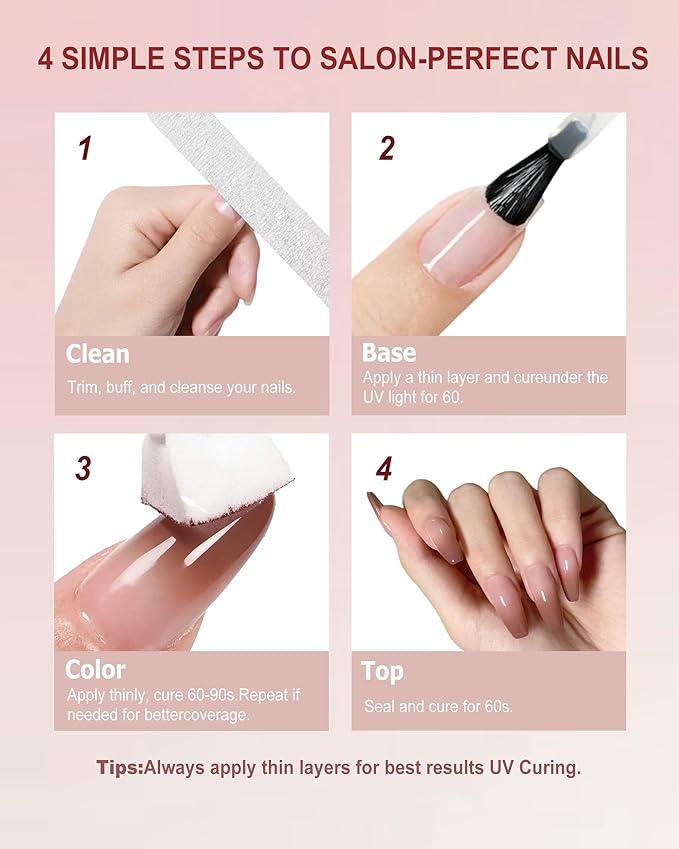 4 SIMPLE STEPS TO SALON-PERFECT NAILS

1

Clean

Trim, buff, and cleanse your nails.

2

Base

Apply a thin layer and cureunder the UV light for 60.

3

Color

Apply thinly, cure 60-90s.Repeat if needed for bettercoverage.

4

Top

Seal and cure for 60s.

Tips:Always apply thin layers for best results UV Curing.