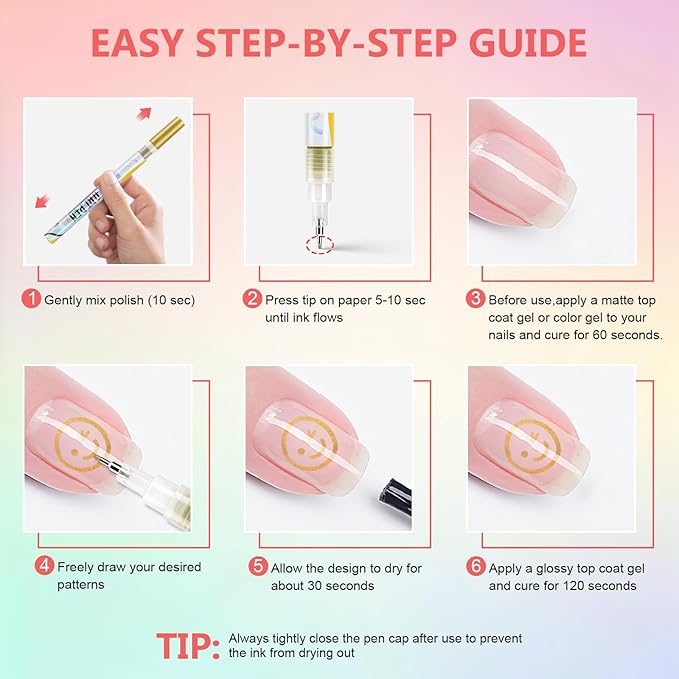 EASY STEP-BY-STEP GUIDE

1 Gently mix polish (10 sec)

2 Press tip on paper 5-10 sec until ink flows

3 Before use,apply a matte top coat gel or color gel to your nails and cure for 60 seconds.

4 Freely draw your desired patterns

5 Allow the design to dry for about 30 seconds

6 Apply a glossy top coat gel and cure for 120 seconds

TIP: Always tightly close the pen cap after use to prevent the ink from drying out